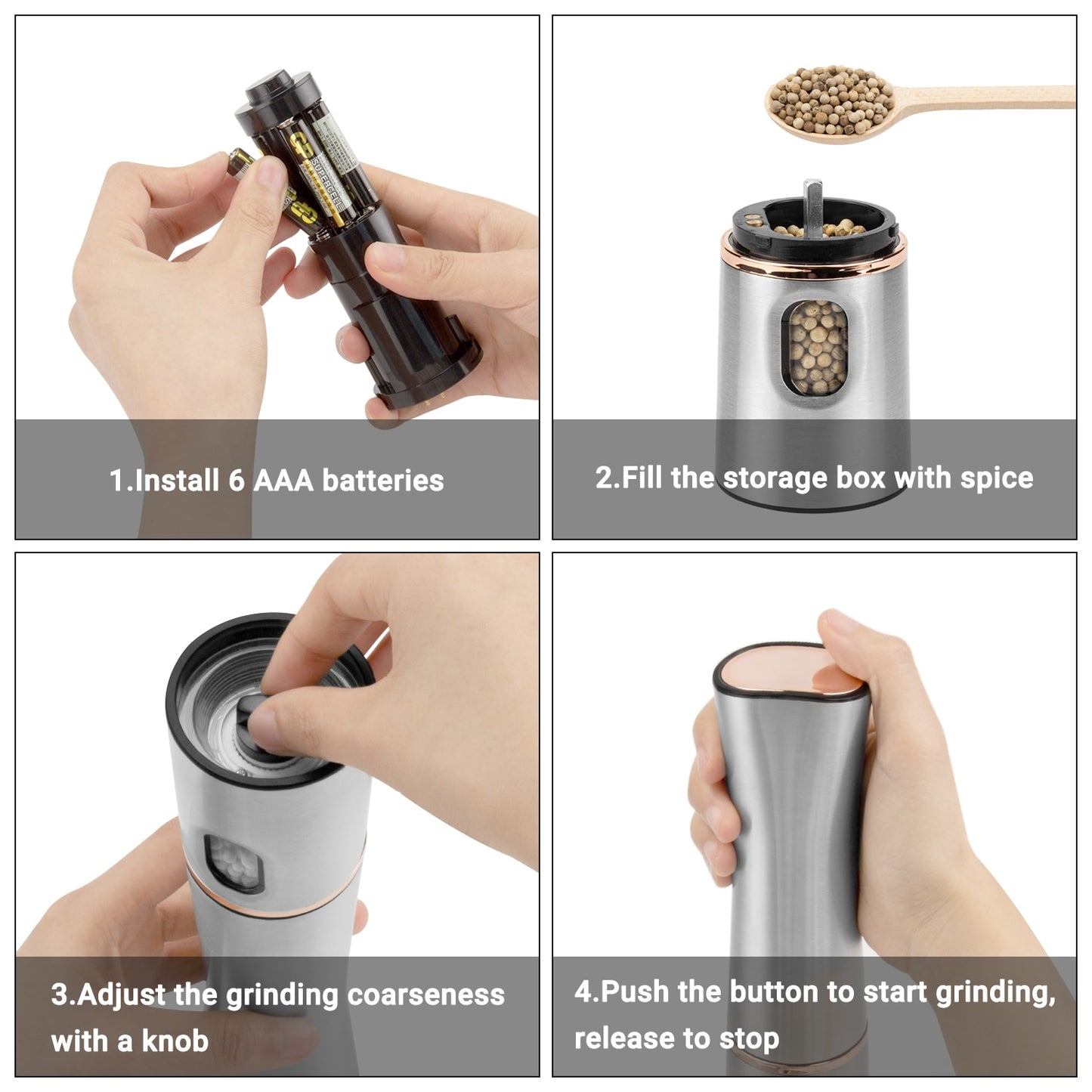 GP SUPERCELL

1.Install 6 AAA batteries

2.Fill the storage box with spice

3.Adjust the grinding coarseness with a knob

4.Push the button to start grinding, release to stop