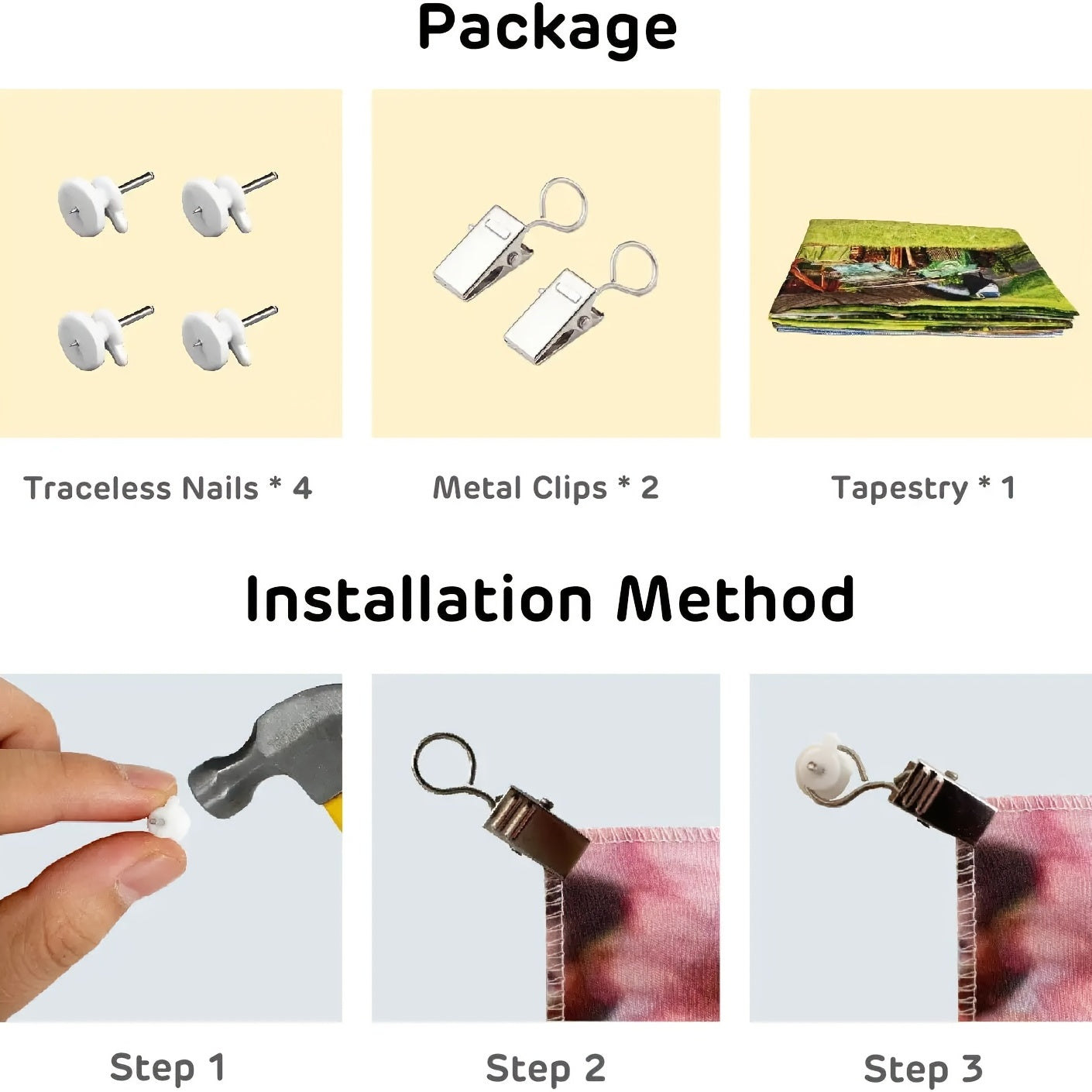 Package

Traceless Nails * 4

Metal Clips * 2

Tapestry * 1

Installation Method

Step 1

Step 2

Step 3