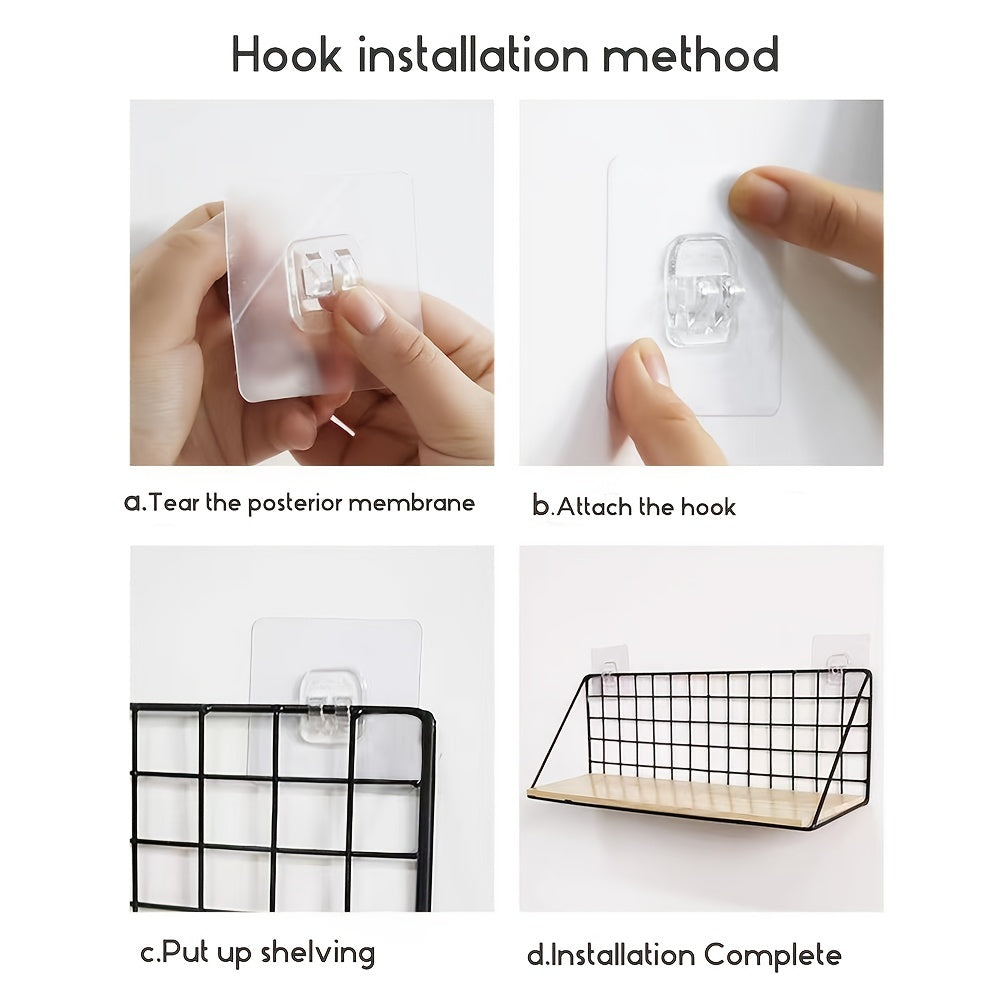 Hook installation method

a.Tear the posterior membrane

b.Attach the hook

c.Put up shelving

d.Installation Complete